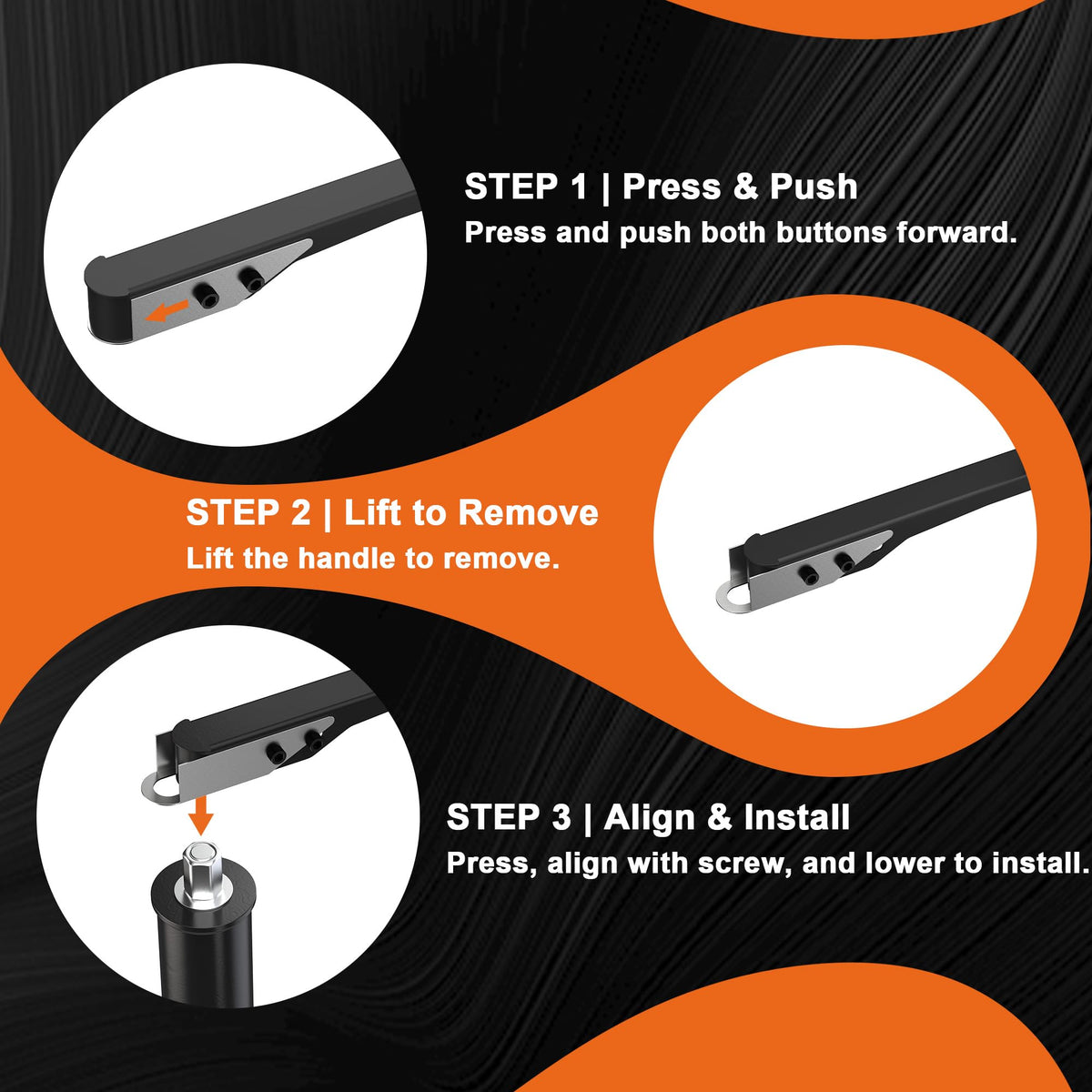 STEP 1 | Press & Push
Press and push both buttons forward.

STEP 2 | Lift to Remove
Lift the handle to remove.

STEP 3 | Align & Install
Press, align with screw, and lower to install.