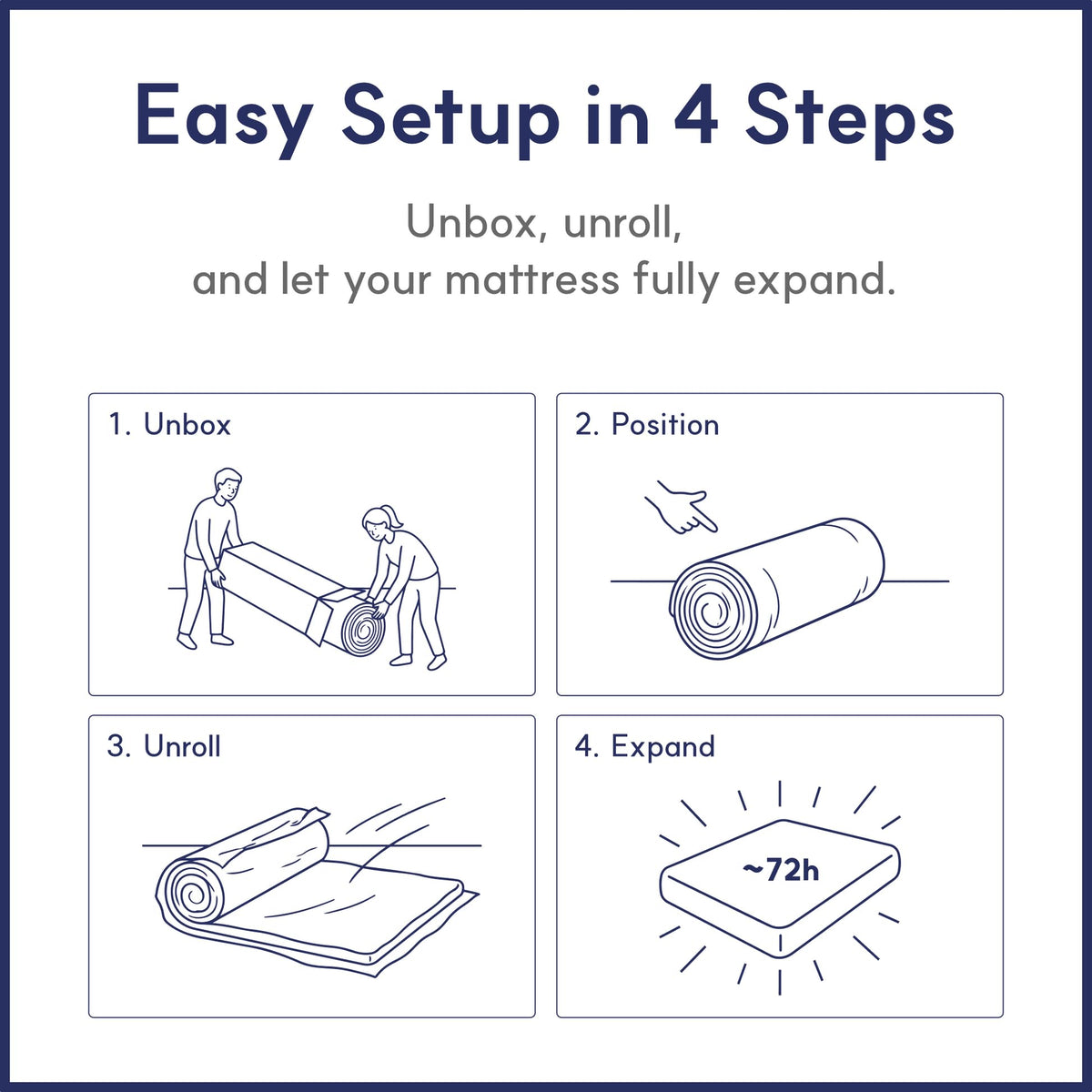 Easy Setup in 4 Steps

Unbox, unroll, and let your mattress fully expand.

1. Unbox

2. Position

3. Unroll

4. Expand

~72h