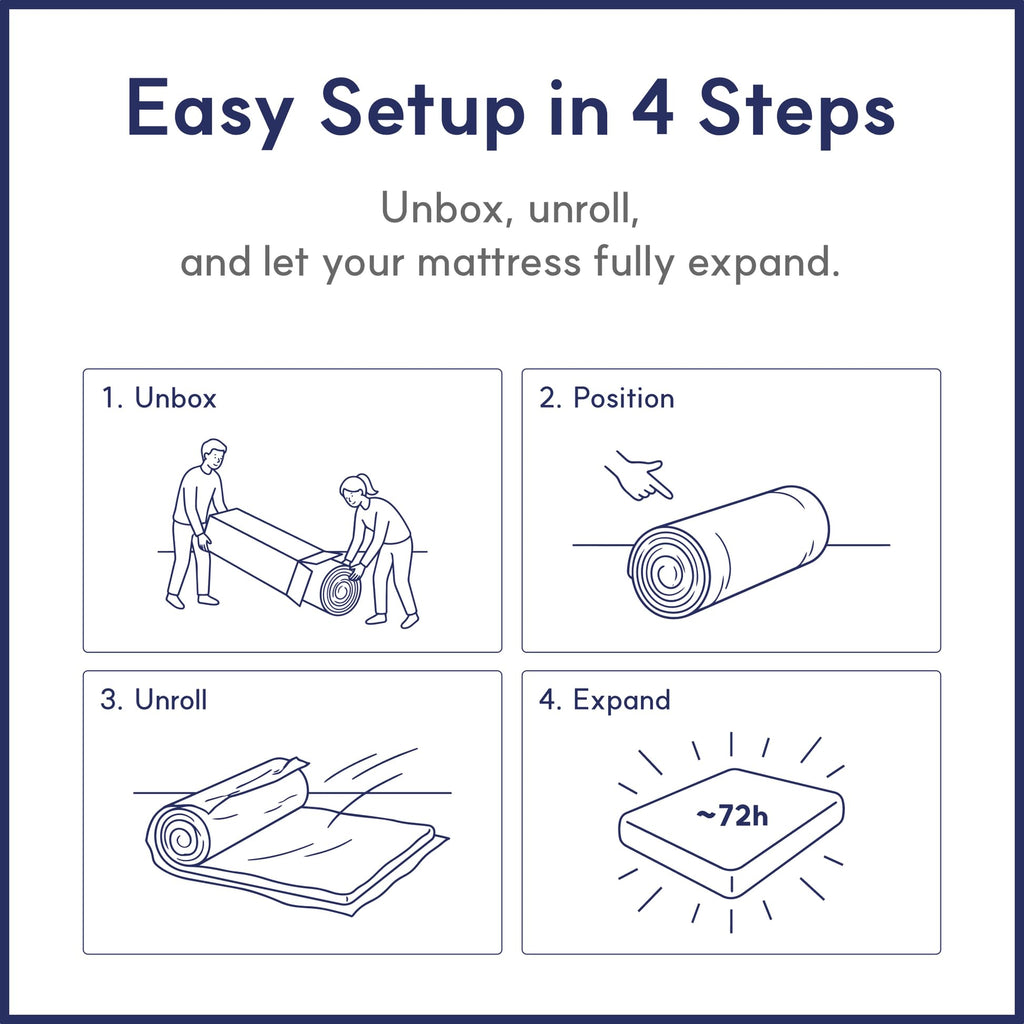 Easy Setup in 4 Steps

Unbox, unroll, and let your mattress fully expand.

1. Unbox

2. Position

3. Unroll

4. Expand

~72h